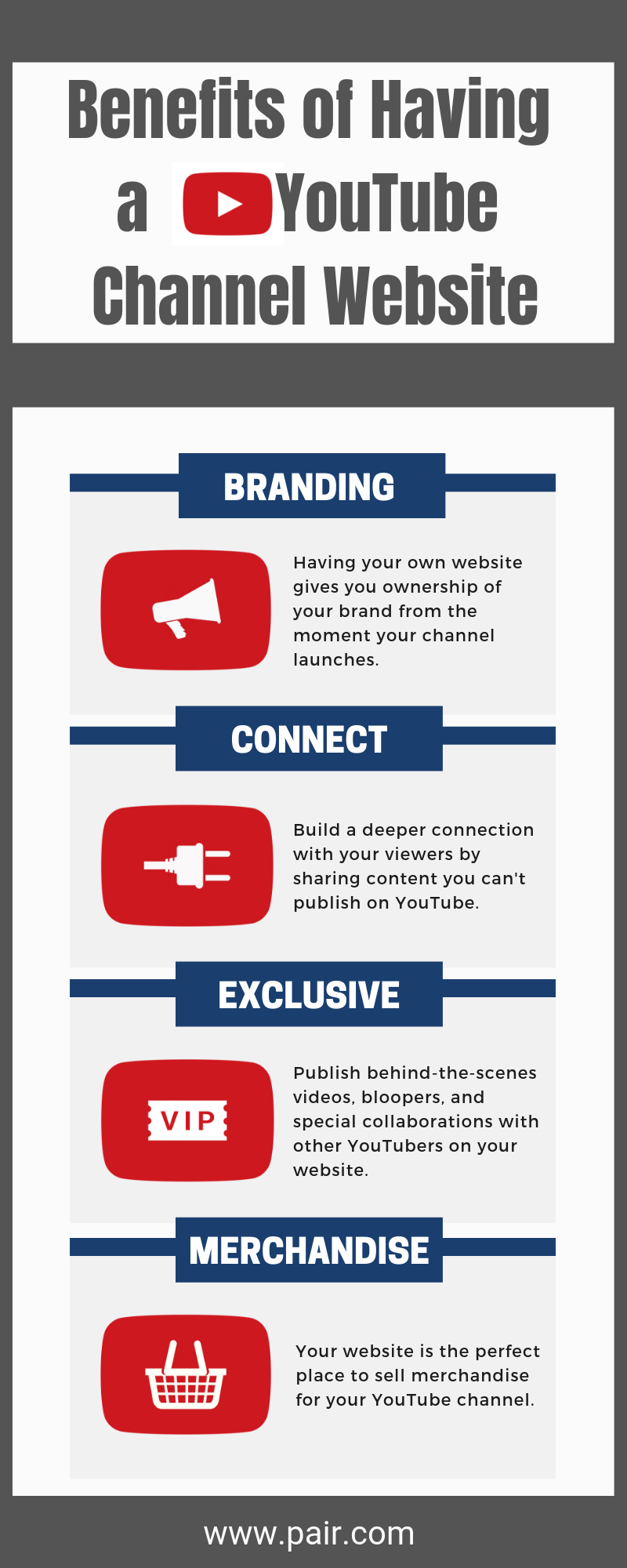 Benefits of Having a YouTube Channel Website

BRANDING

Having your own website gives you ownership of your brand from the moment your channel launches.

CONNECT

Build a deeper connection with your viewers by sharing content you can't publish on YouTube.

EXCLUSIVE

VIP

Publish behind-the-scenes videos, bloopers, and special collaborations with other YouTubers on your website.

MERCHANDISE

Your website is the perfect place to sell merchandise for your YouTube channel.

www.pair.com